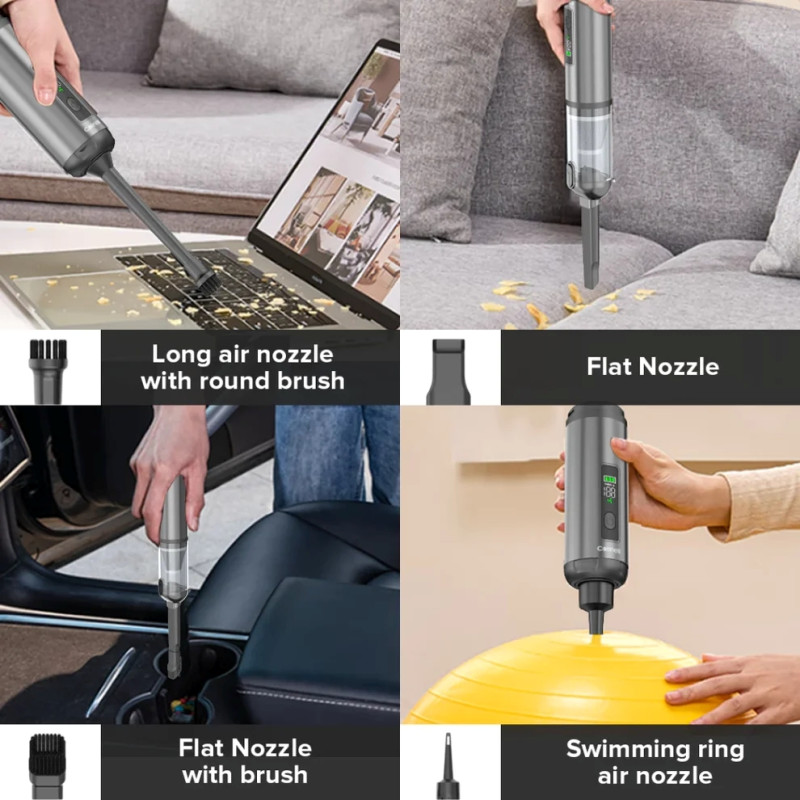 Long air nozzle with round brush

Flat Nozzle

Flat Nozzle with brush

Swimming ring air nozzle